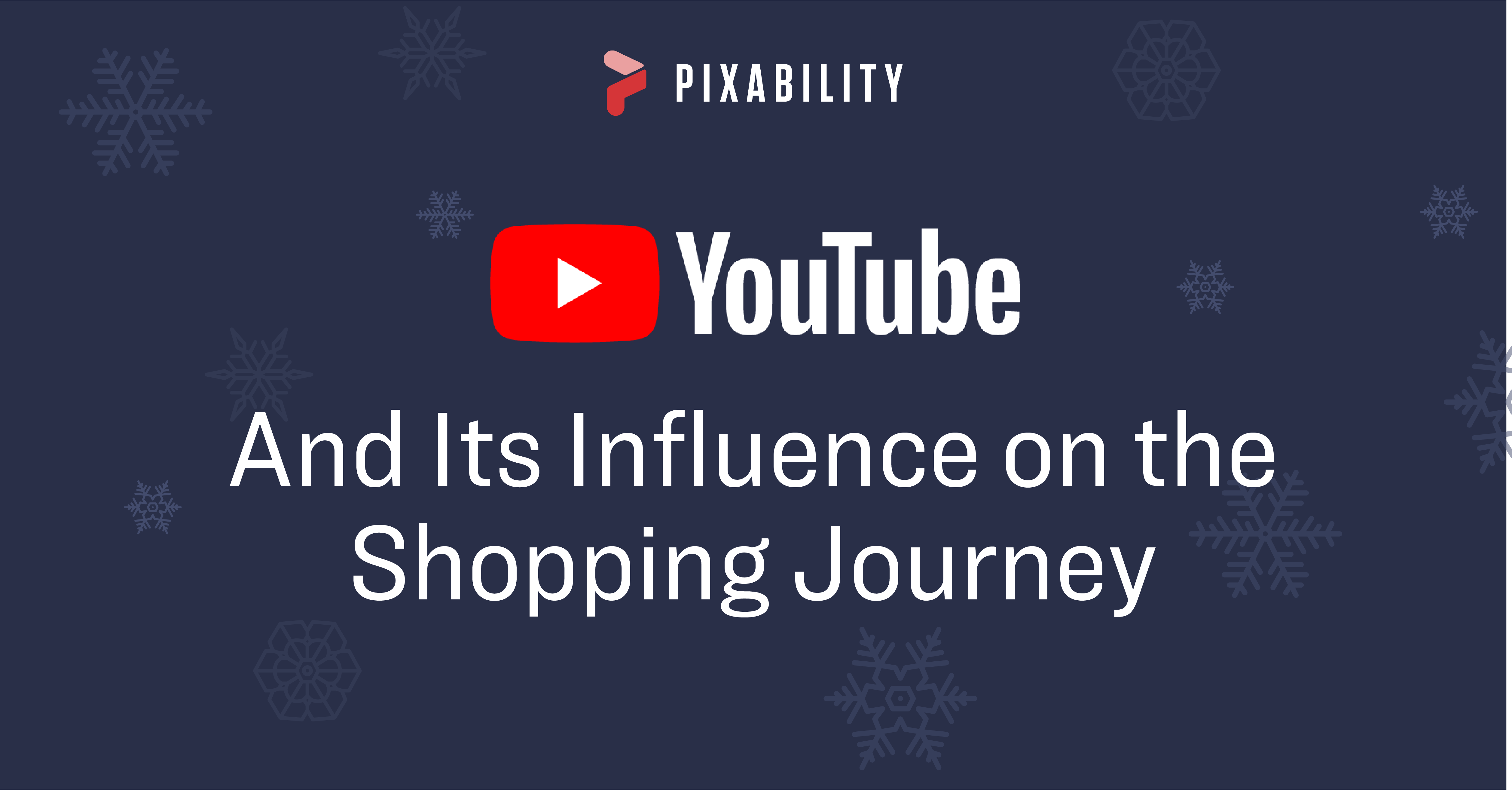 PIXABILITY

YouTube

And Its Influence on the Shopping Journey