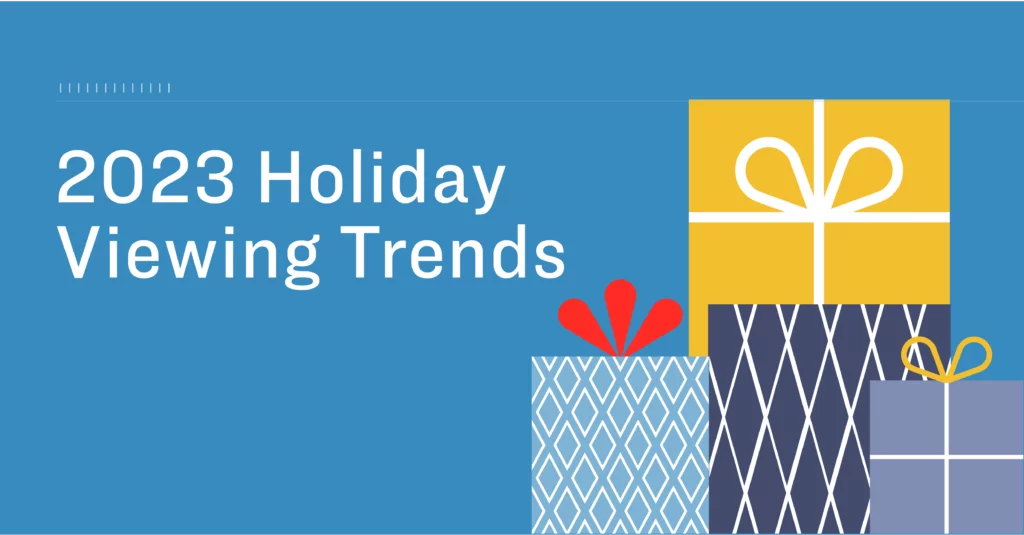 2023 Holiday Viewing Trends