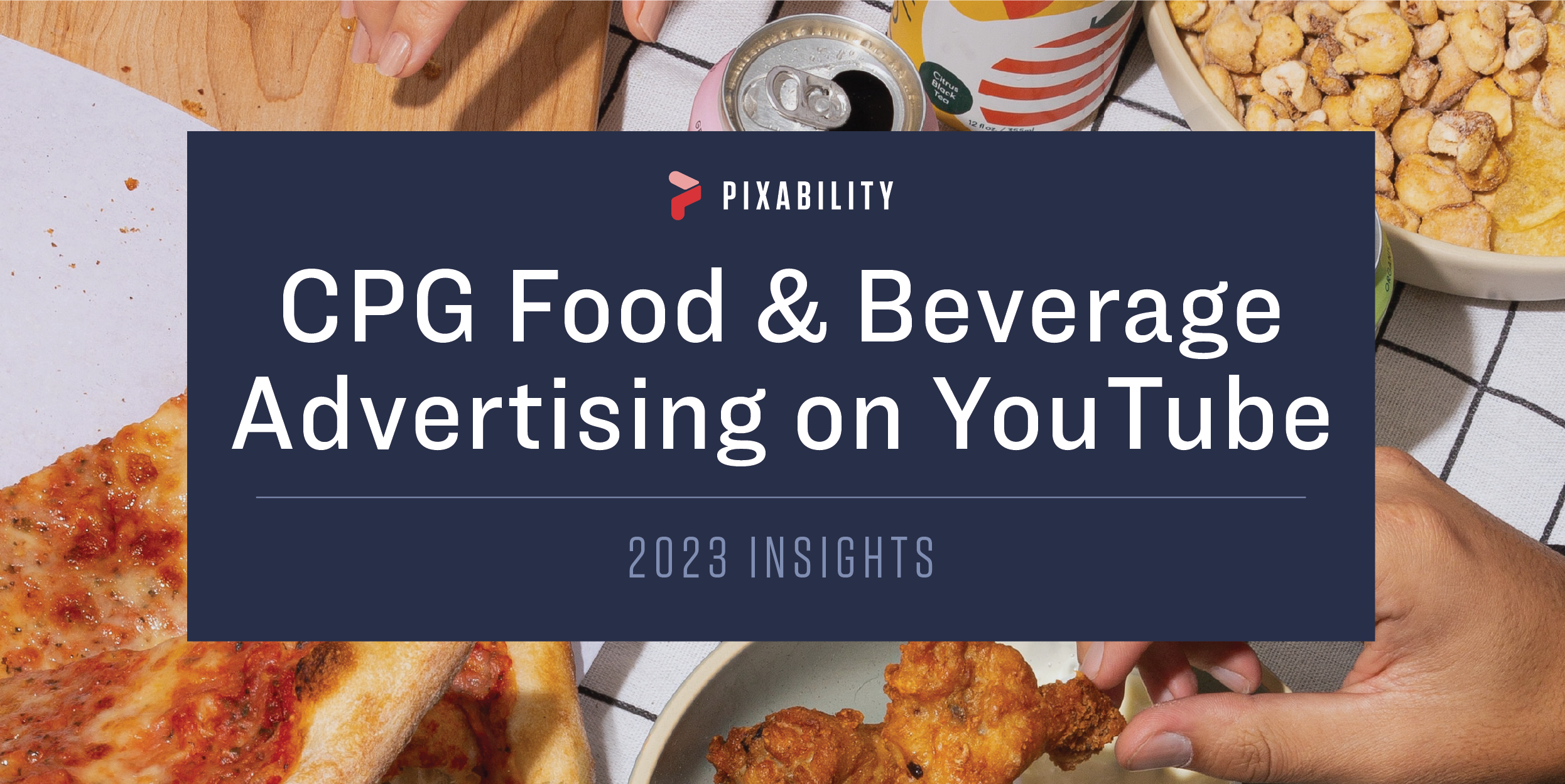 Citrus Black Tea

12 fl oz / 355ml

PIXABILITY

CPG Food & Beverage Advertising on YouTube

2023 INSIGHTS