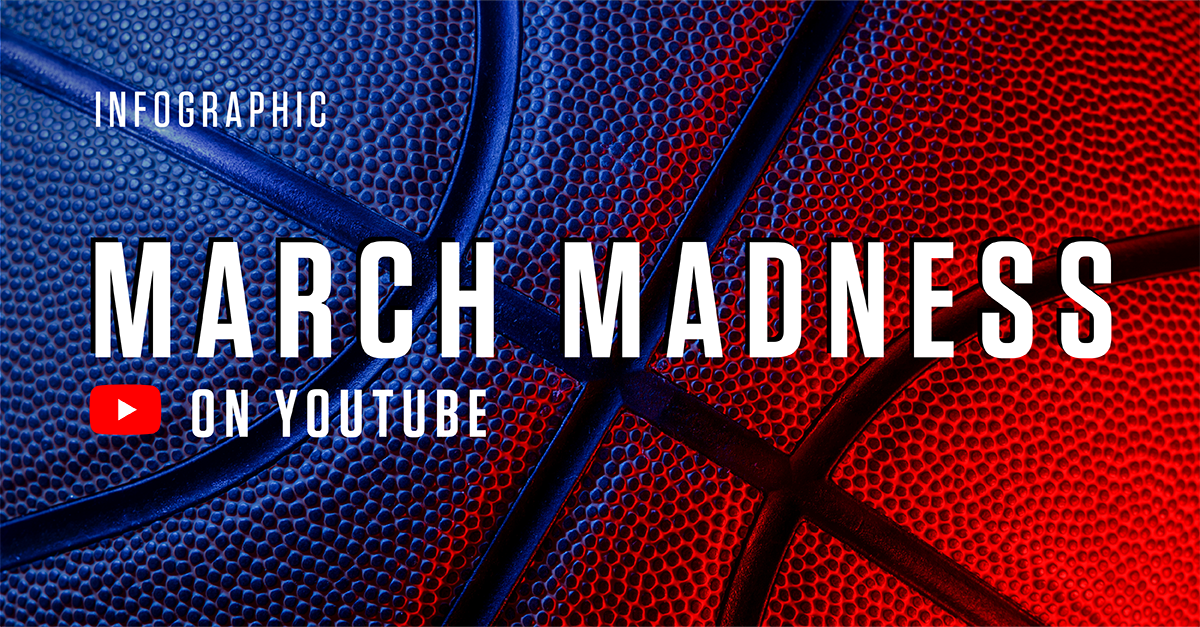 INFOGRAPHIC

MARCH MADNESS

ON YOUTUBE